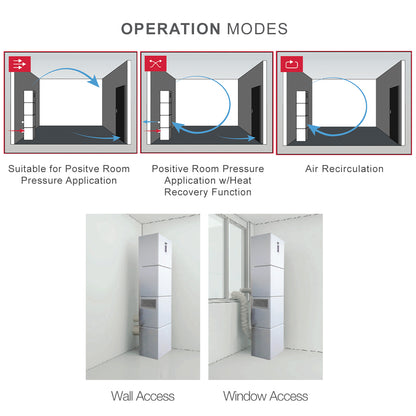 OPERATION MODES

Suitable for Positve Room Pressure Application

Positive Room Pressure Application w/Heat Recovery Function

Air Recirculation

Wall Access

Window Access