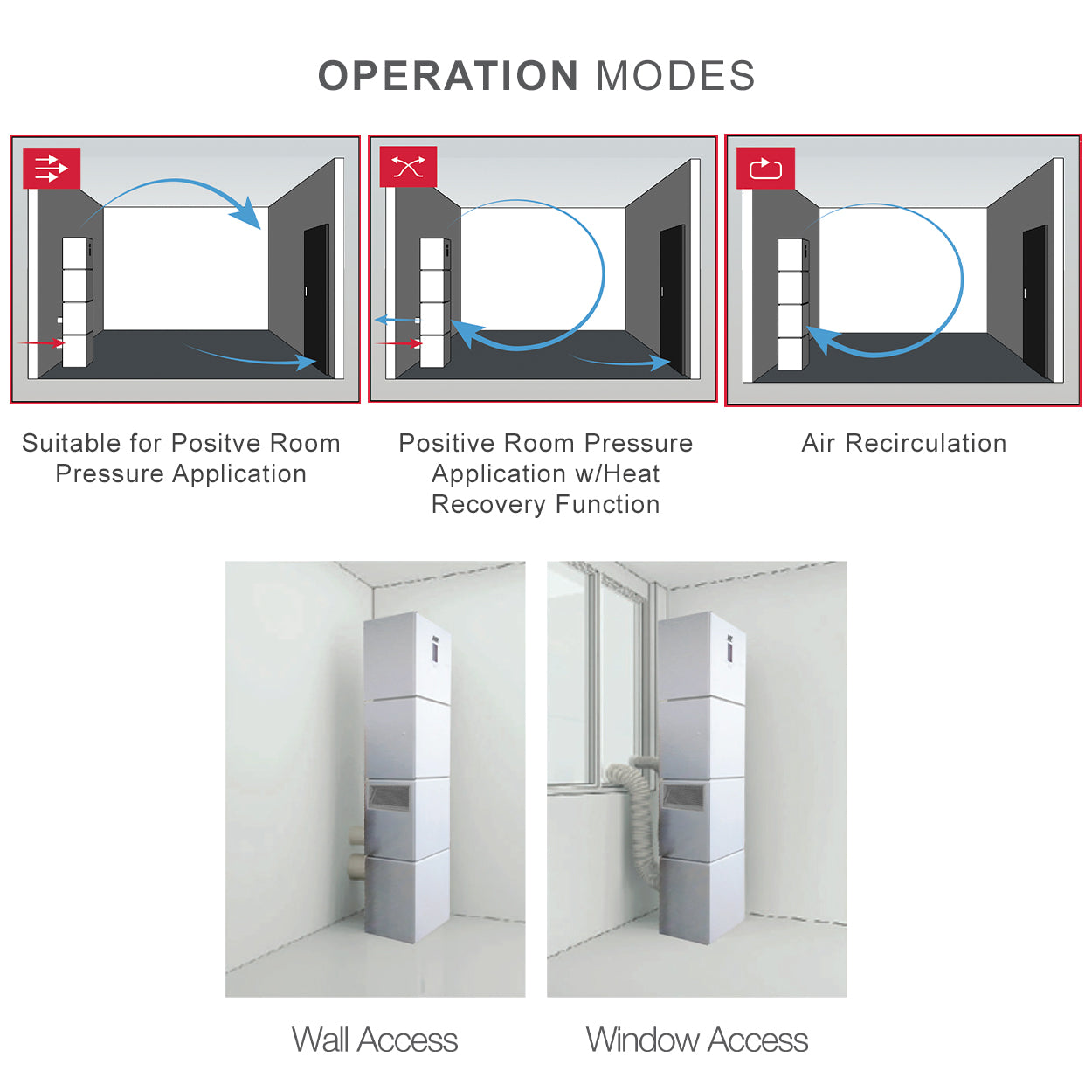 OPERATION MODES

Suitable for Positve Room Pressure Application

Positive Room Pressure Application w/Heat Recovery Function

Air Recirculation

Wall Access

Window Access