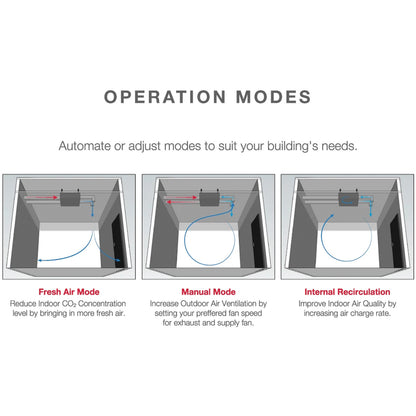 OPERATION MODES

Automate or adjust modes to suit your building's needs.

Fresh Air Mode
Reduce Indoor $CO_2$ Concentration level by bringing in more fresh air.

Manual Mode
Increase Outdoor Air Ventilation by setting your preffered fan speed for exhaust and supply fan.

Internal Recirculation
Improve Indoor Air Quality by increasing air charge rate.