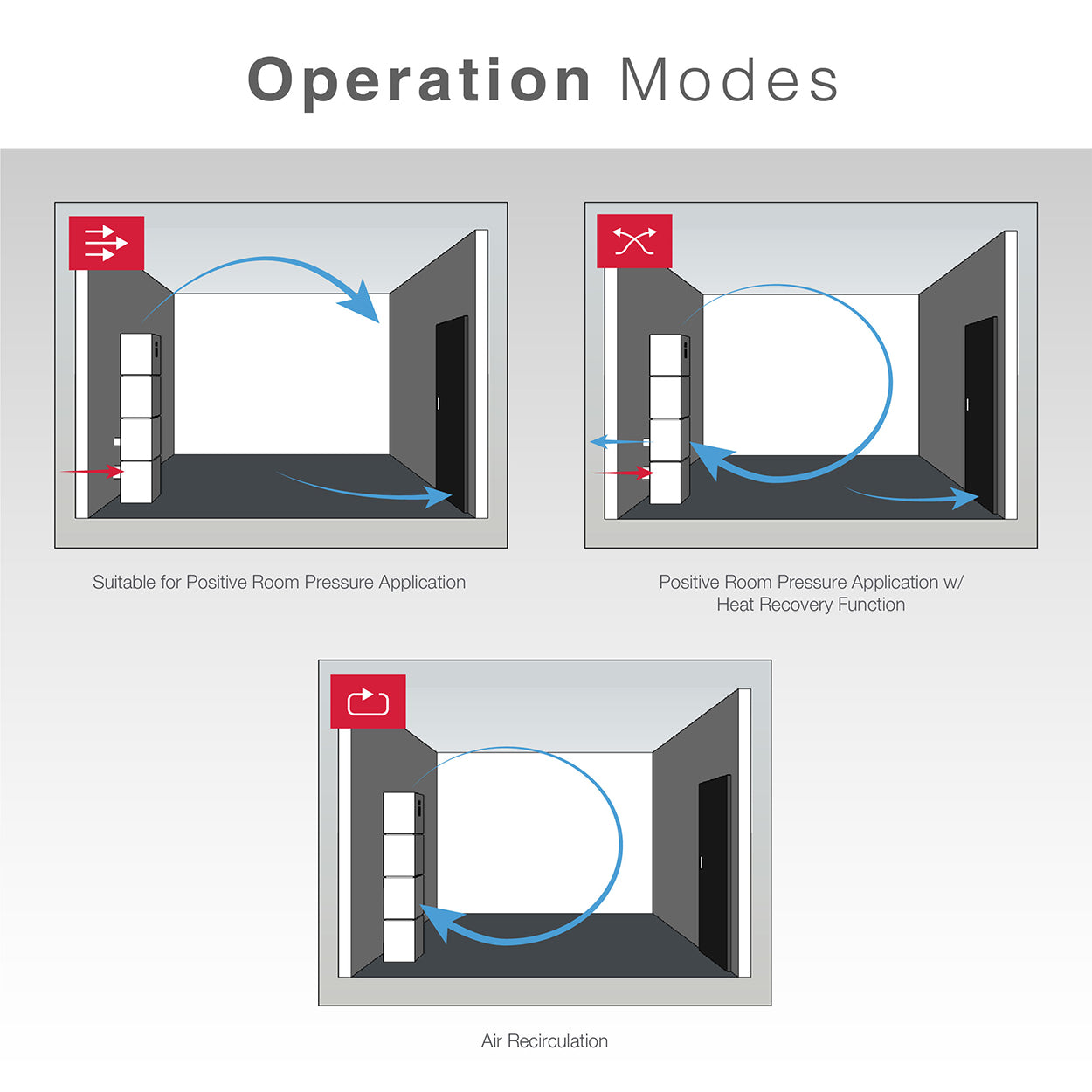 Operation Modes

Suitable for Positive Room Pressure Application

Positive Room Pressure Application w/ Heat Recovery Function

Air Recirculation