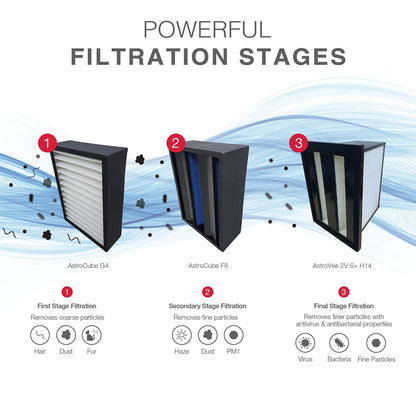 POWERFUL
FILTRATION STAGES

1

2

3

AstroCube G4

AstroCube F8

AstroVee 2V S+ H14

1
First Stage Filtration
Removes coarse particles
Hair Dust Fur

2
Secondary Stage Filtration
Removes fine particles
Haze Dust PM1

3
Final Stage Filtration
Removes finer particles with antivirus & antibacterial properties
Virus Bacteria Fine Particles