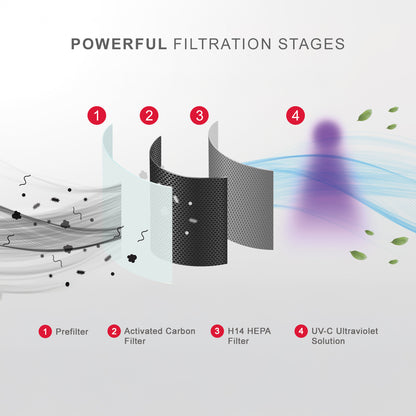 POWERFUL FILTRATION STAGES

1 2 3 4

1 Prefilter

2 Activated Carbon Filter

3 H14 HEPA Filter

4 UV-C Ultraviolet Solution